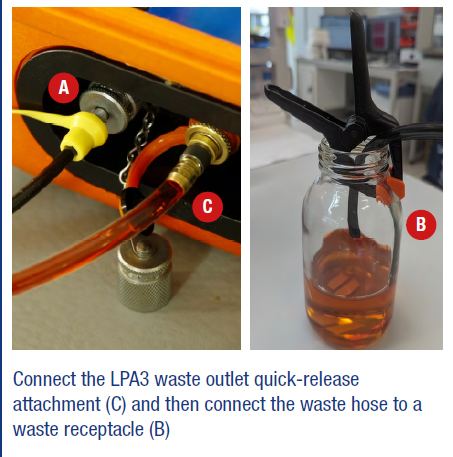 A

C

B

Connect the LPA3 waste outlet quick-release attachment (C) and then connect the waste hose to a waste receptacle (B)